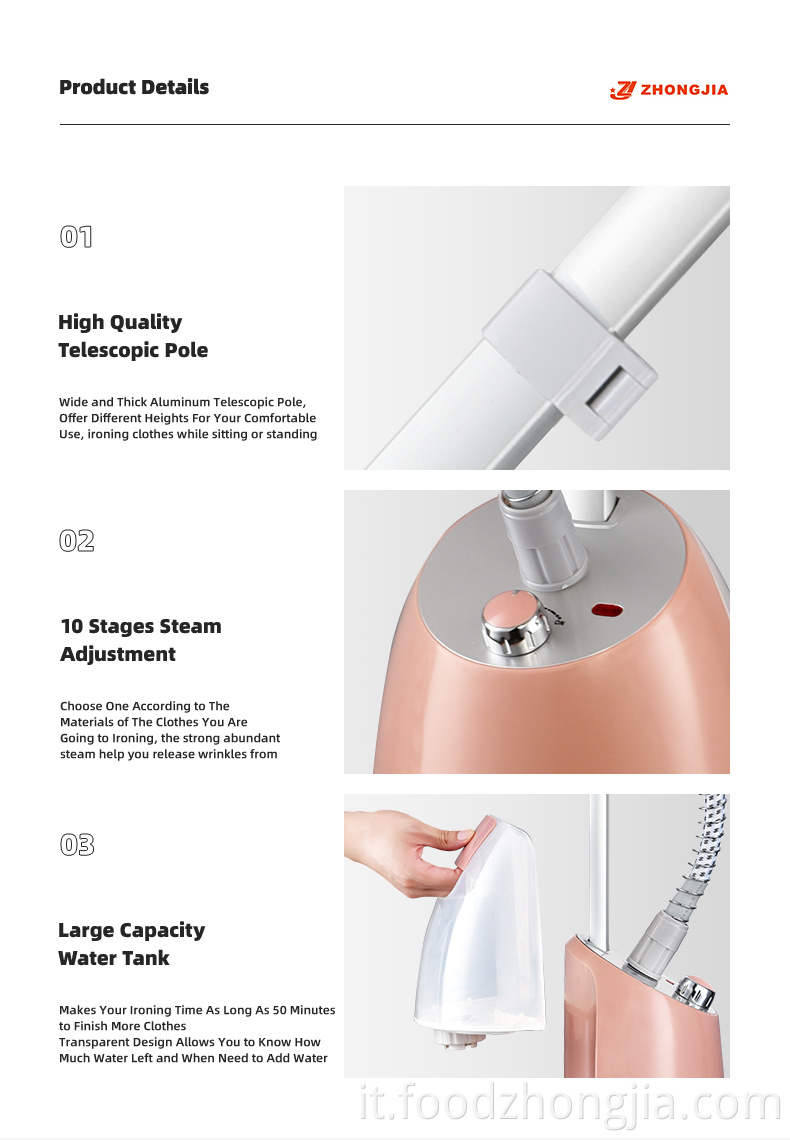 Product Details

ZHONGJIA

01

High Quality Telescopic Pole

Wide and Thick Aluminum Telescopic Pole, Offer Different Heights For Your Comfortable Use, ironing clothes while sitting or standing

02

10 Stages Steam Adjustment

Choose One According to The Materials of The Clothes You Are Going to Ironing, the strong abundant steam help you release wrinkles from

03

Large Capacity Water Tank

Makes Your Ironing Time As Long As 50 Minutes to Finish More Clothes
Transparent Design Allows You to Know How Much Water Left and When Need to Add Water

it.foodzhongjia.com